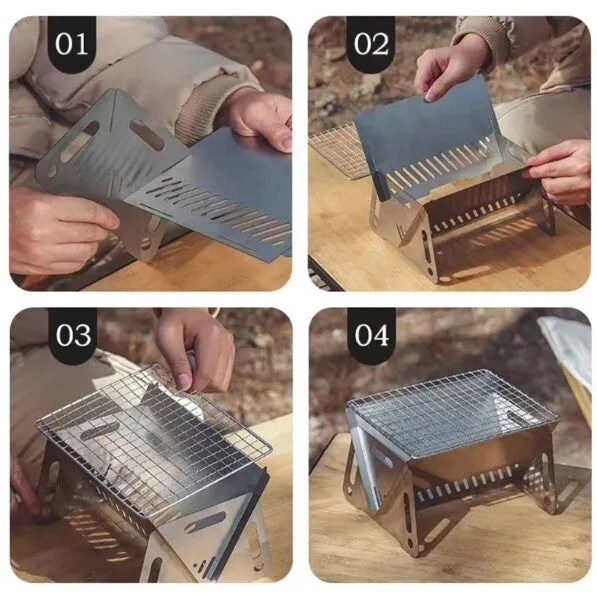 01

02

03

04